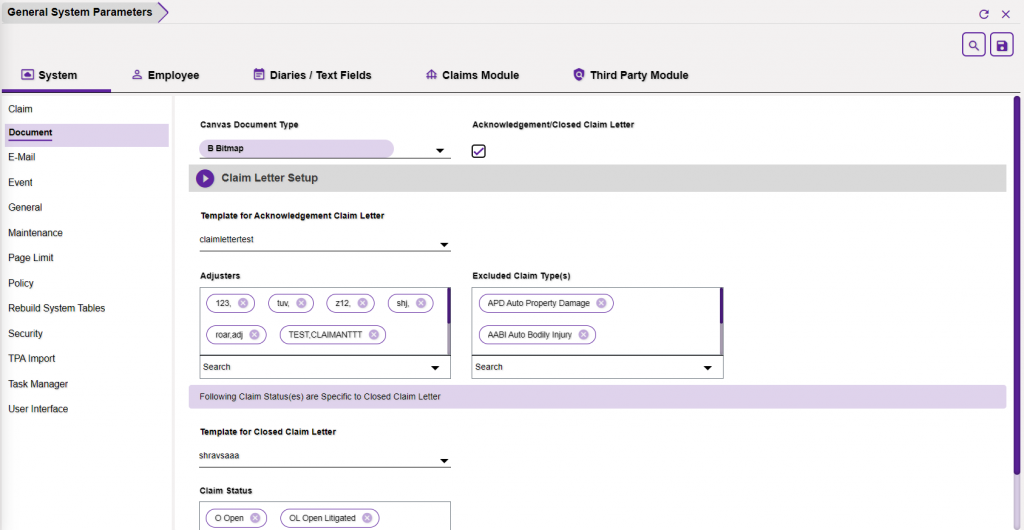 General System Parameters

System
Employee
Diaries / Text Fields
Claims Module
Third Party Module

Claim
Document
E-Mail
Event
General
Maintenance
Page Limit
Policy
Rebuild System Tables
Security
TPA Import
Task Manager
User Interface

Canvas Document Type
B Bitmap

Acknowledgement/Closed Claim Letter

Claim Letter Setup

Template for Acknowledgement Claim Letter
claimlettertest

Adjusters
123,
tuv,
z12,
shj,
roar,adj
TEST,CLAIMANTTT
Search

Excluded Claim Type(s)
APD Auto Property Damage
AABI Auto Bodily Injury
Search

Following Claim Status(es) are Specific to Closed Claim Letter

Template for Closed Claim Letter
shravsaaa

Claim Status
O Open
OL Open Litigated